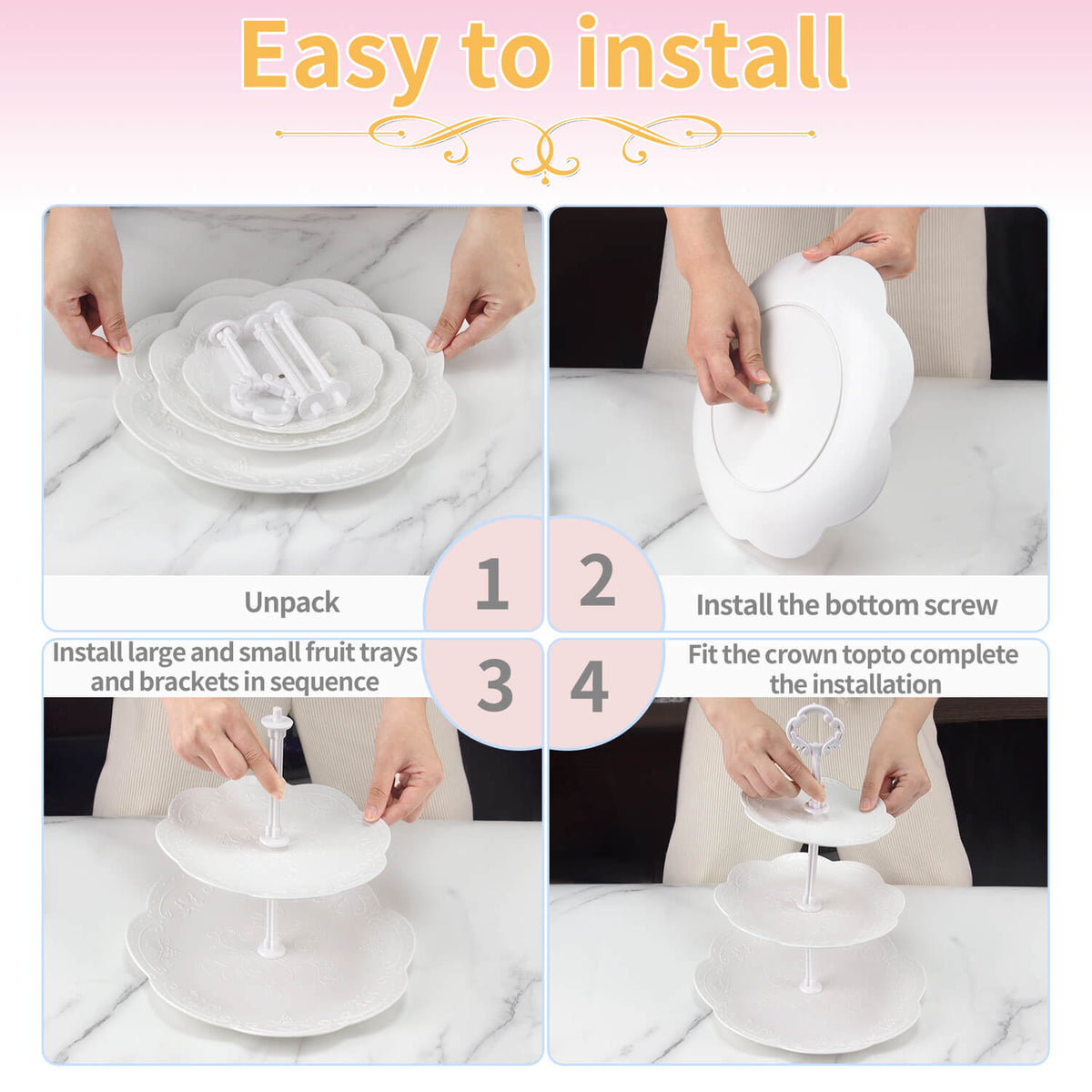 Easy to install

Unpack

1

2

Install the bottom screw

Install large and small fruit trays and brackets in sequence

3

4

Fit the crown topto complete the installation